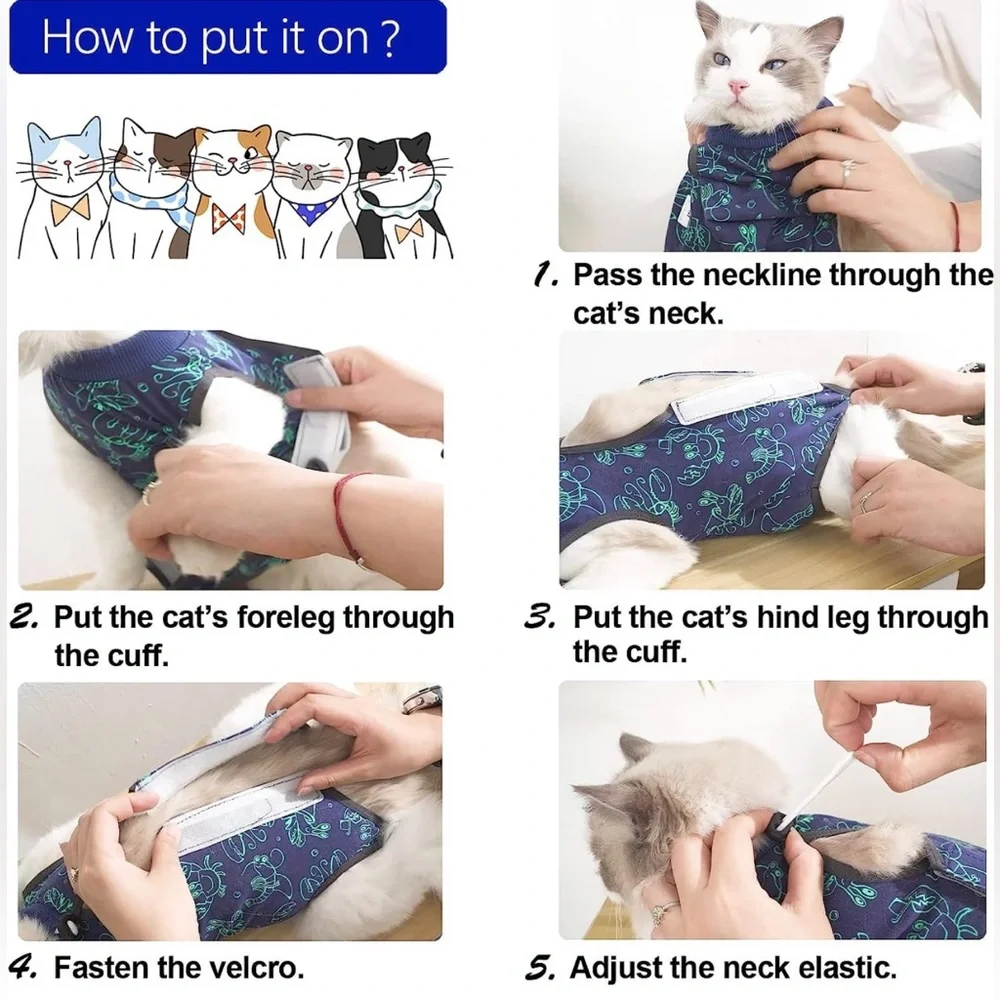 How to put it on ?

1. Pass the neckline through the cat's neck.

2. Put the cat's foreleg through the cuff.

3. Put the cat's hind leg through the cuff.

4. Fasten the velcro.

5. Adjust the neck elastic.